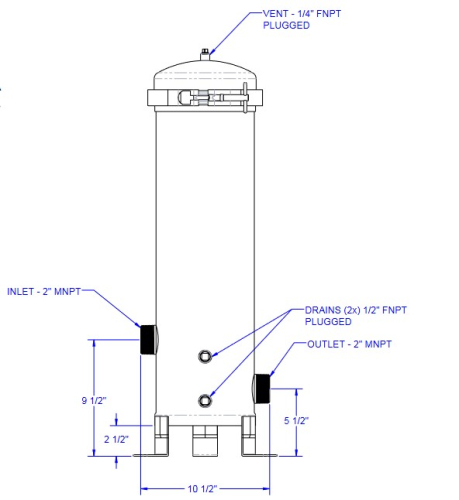 VENT - 1/4" FNPT
PLUGGED

INLET - 2" MNPT

DRAINS (2x) 1/2" FNPT
PLUGGED

OUTLET - 2" MNPT

9 1/2"

2 1/2"

5 1/2"

10 1/2"