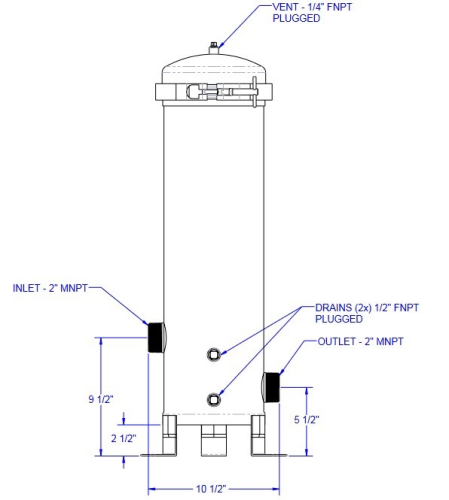 VENT - 1/4" FNPT
PLUGGED

INLET - 2" MNPT

DRAINS (2x) 1/2" FNPT
PLUGGED

OUTLET - 2" MNPT

9 1/2"

2 1/2"

5 1/2"

10 1/2"